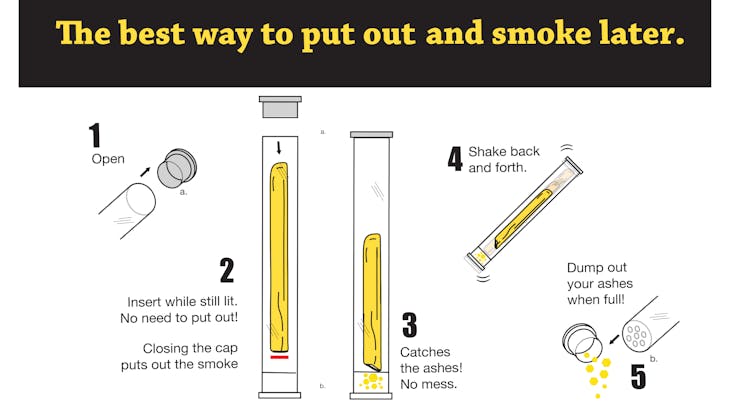 The best way to put out and smoke later.

1
Open
a.

a.

2
Insert while still lit. No need to put out!

Closing the cap puts out the smoke

b.

3
Catches the ashes! No mess.

4
Shake back and forth.

Dump out your ashes when full!

b.

5