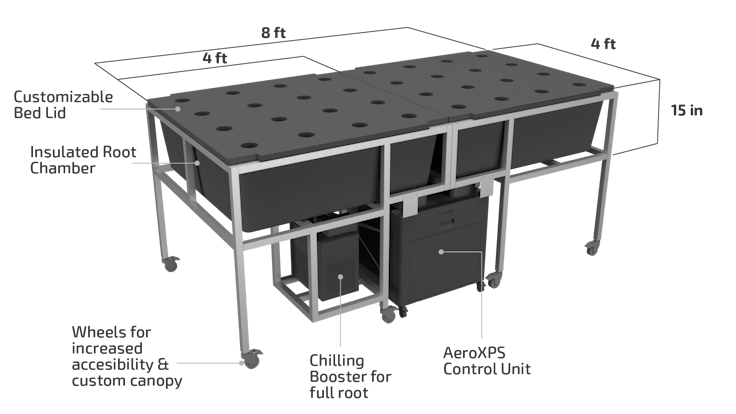 8 ft

4 ft

4 ft

15 in

Customizable Bed Lid

Insulated Root Chamber

Wheels for increased accesibility & custom canopy

Chilling Booster for full root

AeroXPS Control Unit